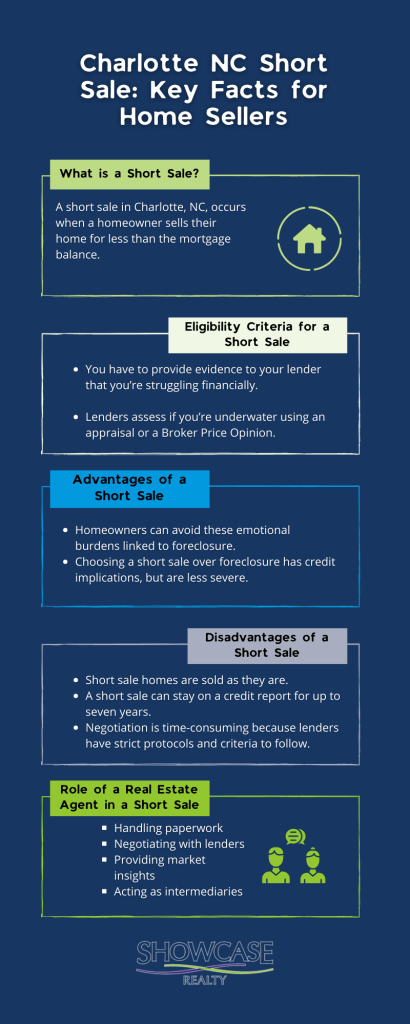 Charlotte NC Short Sale: Key Facts for Home Sellers

What is a Short Sale?

A short sale in Charlotte, NC, occurs when a homeowner sells their home for less than the mortgage balance.

Eligibility Criteria for a Short Sale

- You have to provide evidence to your lender that you're struggling financially.
- Lenders assess if you're underwater using an appraisal or a Broker Price Opinion.

Advantages of a Short Sale

- Homeowners can avoid these emotional burdens linked to foreclosure.
- Choosing a short sale over foreclosure has credit implications, but are less severe.

Disadvantages of a Short Sale

- Short sale homes are sold as they are.
- A short sale can stay on a credit report for up to seven years.
- Negotiation is time-consuming because lenders have strict protocols and criteria to follow.

Role of a Real Estate Agent in a Short Sale

- Handling paperwork
- Negotiating with lenders
- Providing market insights
- Acting as intermediaries

SHOWCASE REALTY